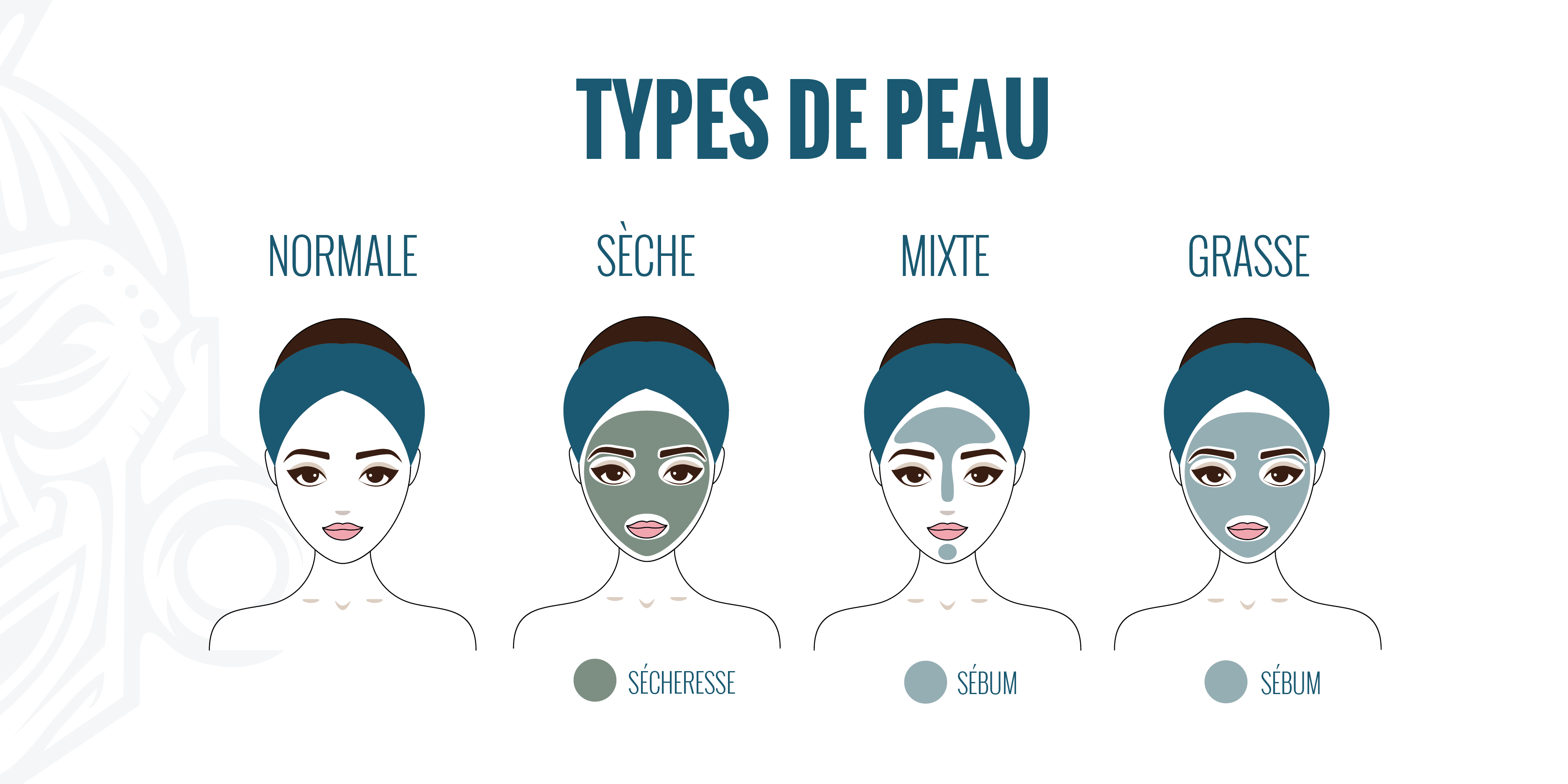 TYPES DE PEAU

NORMALE

SÈCHE

MIXTE

GRASSE

SÉCHERESSE

SÉBUM

SÉBUM