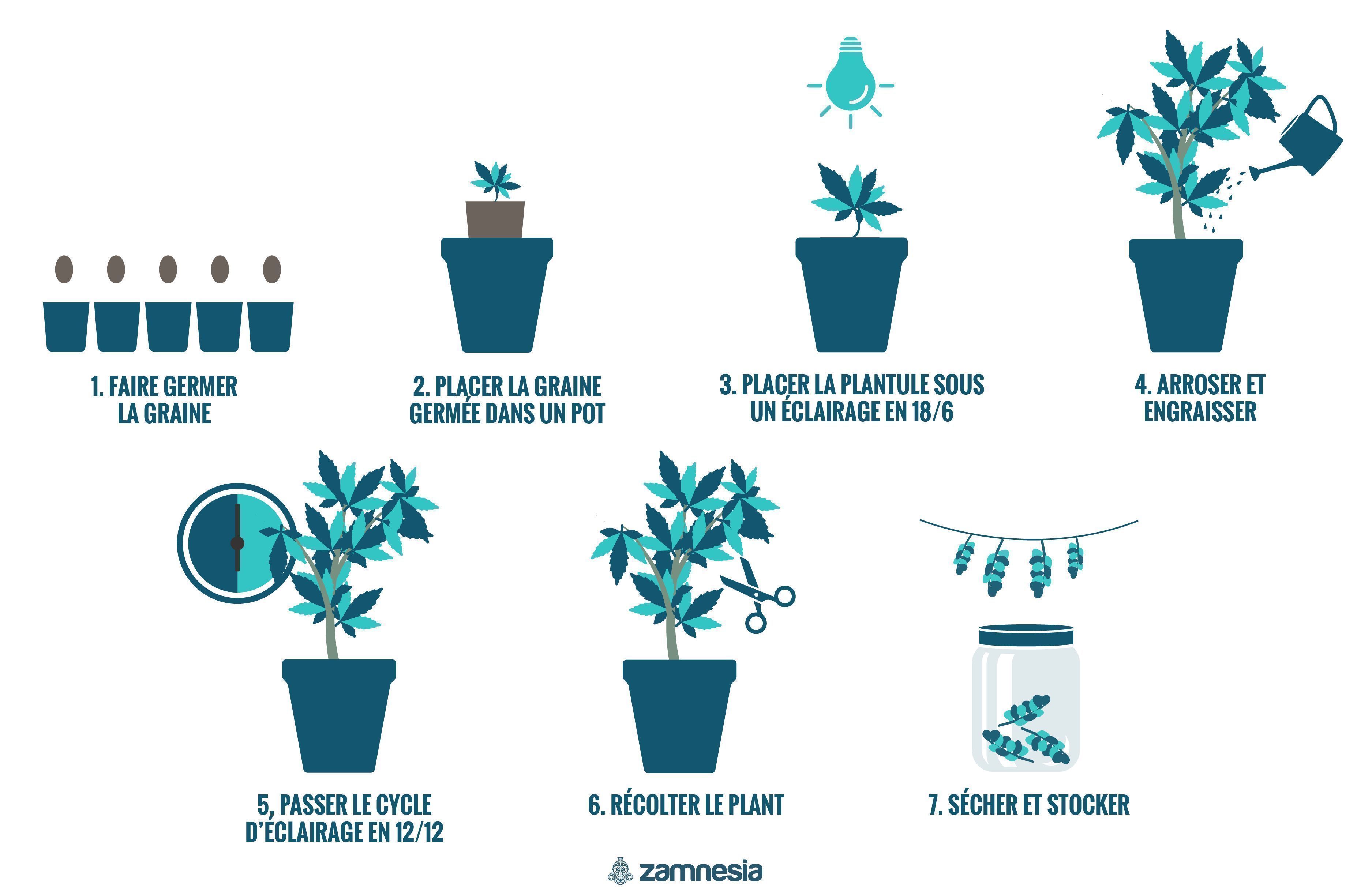 1. FAIRE GERMER LA GRAINE

2. PLACER LA GRAINE GERMÉE DANS UN POT

3. PLACER LA PLANTULE SOUS UN ÉCLAIRAGE EN 18/6

4. ARROSER ET ENGRAISSER

5. PASSER LE CYCLE D'ÉCLAIRAGE EN 12/12

6. RÉCOLTER LE PLANT

7. SÉCHER ET STOCKER

zamnesia