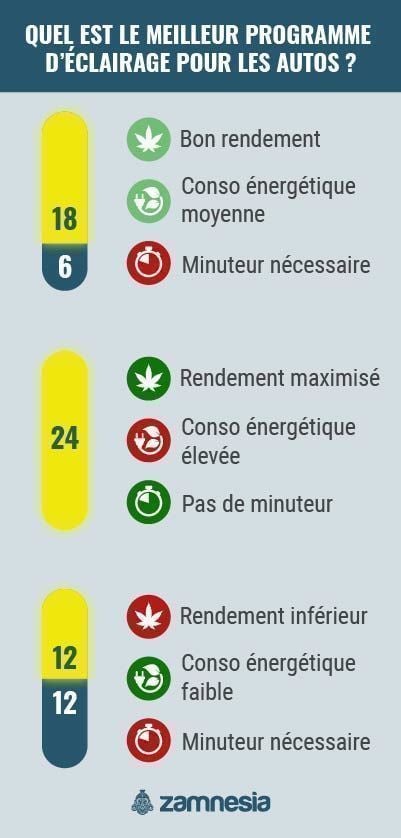 QUEL EST LE MEILLEUR PROGRAMME D'ÉCLAIRAGE POUR LES AUTOS ?

18
6

Bon rendement

Conso énergétique moyenne

Minuteur nécessaire

24

Rendement maximisé

Conso énergétique élevée

Pas de minuteur

12
12

Rendement inférieur

Conso énergétique faible

Minuteur nécessaire

zamnesia