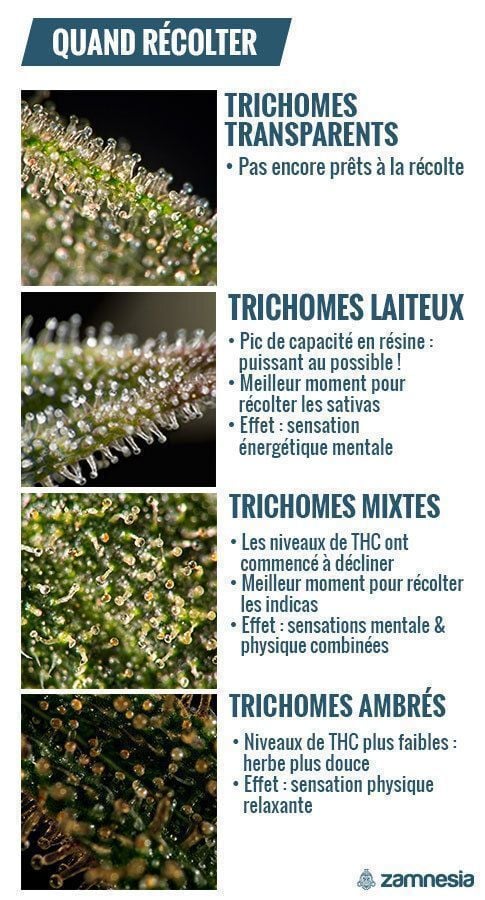 QUAND RÉCOLTER

TRICHOMES TRANSPARENTS

• Pas encore prêts à la récolte

TRICHOMES LAITEUX

• Pic de capacité en résine : puissant au possible !
• Meilleur moment pour récolter les sativas
• Effet : sensation énergétique mentale

TRICHOMES MIXTES

• Les niveaux de THC ont commencé à décliner
• Meilleur moment pour récolter les indicas
• Effet : sensations mentale & physique combinées

TRICHOMES AMBRÉS

• Niveaux de THC plus faibles : herbe plus douce
• Effet : sensation physique relaxante

zamnesia