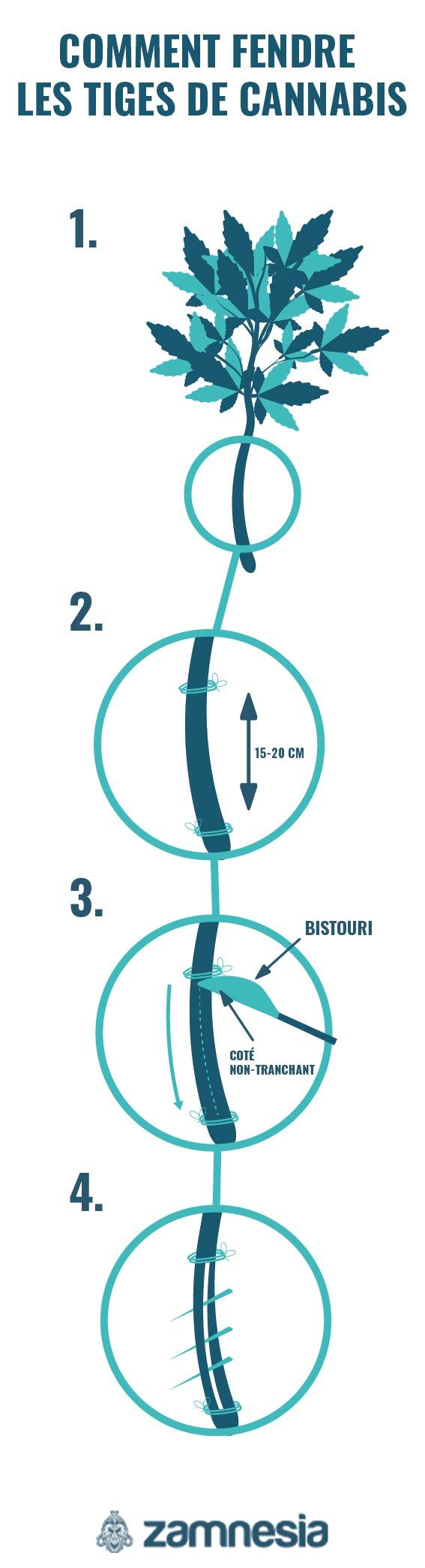 COMMENT FENDRE LES TIGES DE CANNABIS

1.

2.

15-20 CM

3.

BISTOURI

COTÉ NON-TRANCHANT

4.

zamnesia