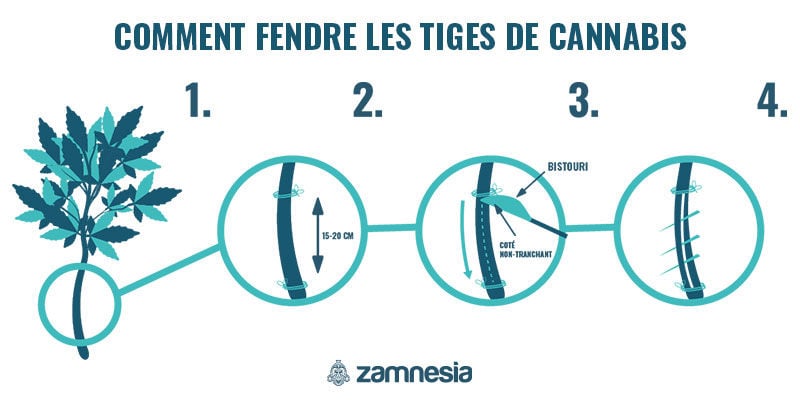 COMMENT FENDRE LES TIGES DE CANNABIS

1.

2.

15-20 CM

3.

BISTOURI

COTÉ NON-TRANCHANT

4.

zamnesia