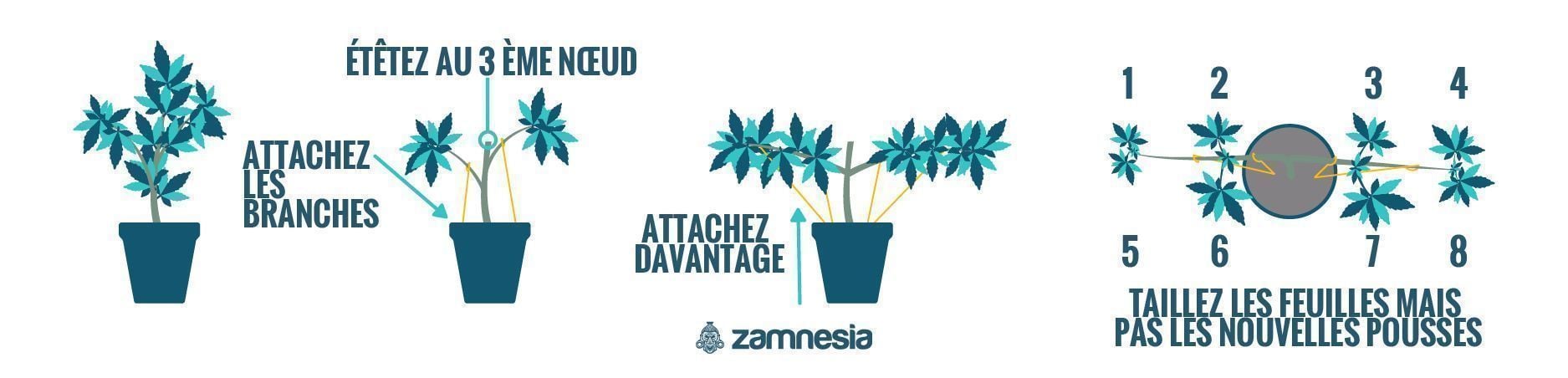 ÉTÊTEZ AU 3 ÈME NŒUD

ATTACHEZ LES BRANCHES

ATTACHEZ DAVANTAGE

zamnesia

1
2
3
4

5
6
7
8

TAILLEZ LES FEUILLES MAIS PAS LES NOUVELLES POUSSES