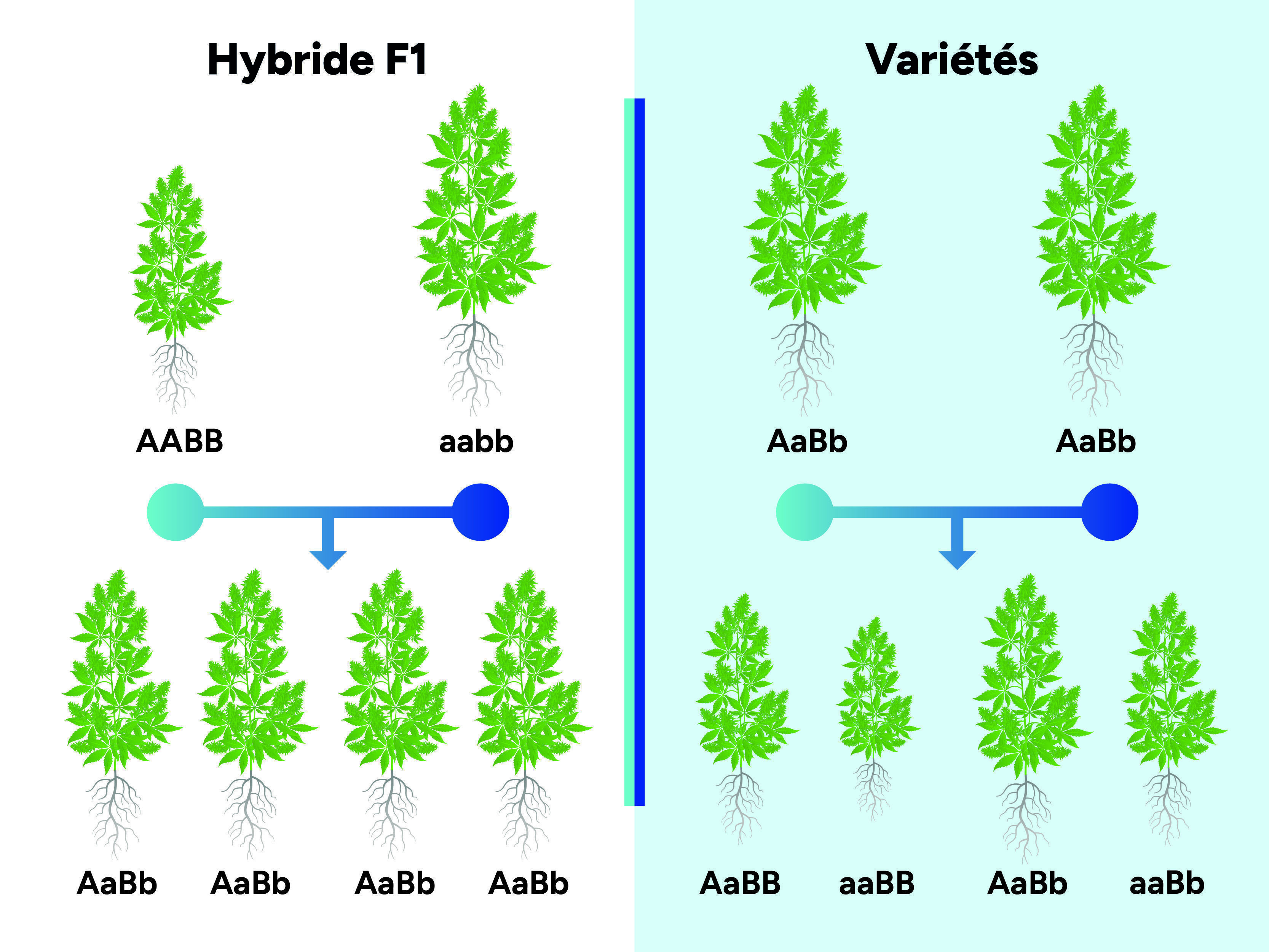 Hybride F1

AABB

aabb

AaBb AaBb AaBb AaBb

Variétés

AaBb

AaBb

AaBB aaBB AaBb aaBb