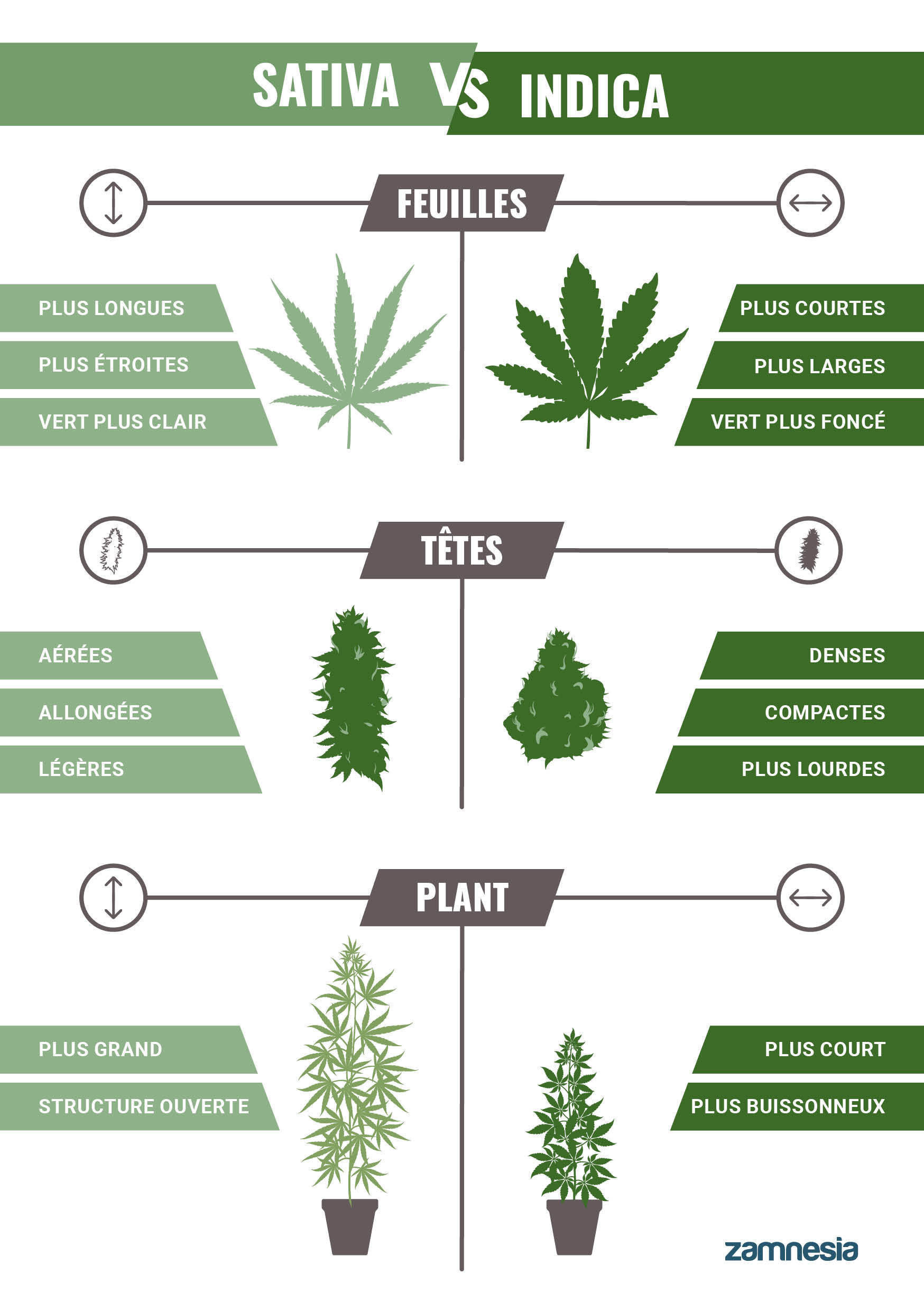 SATIVA VS INDICA

FEUILLES

PLUS LONGUES
PLUS ÉTROITES
VERT PLUS CLAIR

PLUS COURTES
PLUS LARGES
VERT PLUS FONCÉ

TÊTES

AÉRÉES
ALLONGÉES
LÉGÈRES

DENSES
COMPACTES
PLUS LOURDES

PLANT

PLUS GRAND
STRUCTURE OUVERTE

PLUS COURT
PLUS BUISSONNEUX

zamnesia