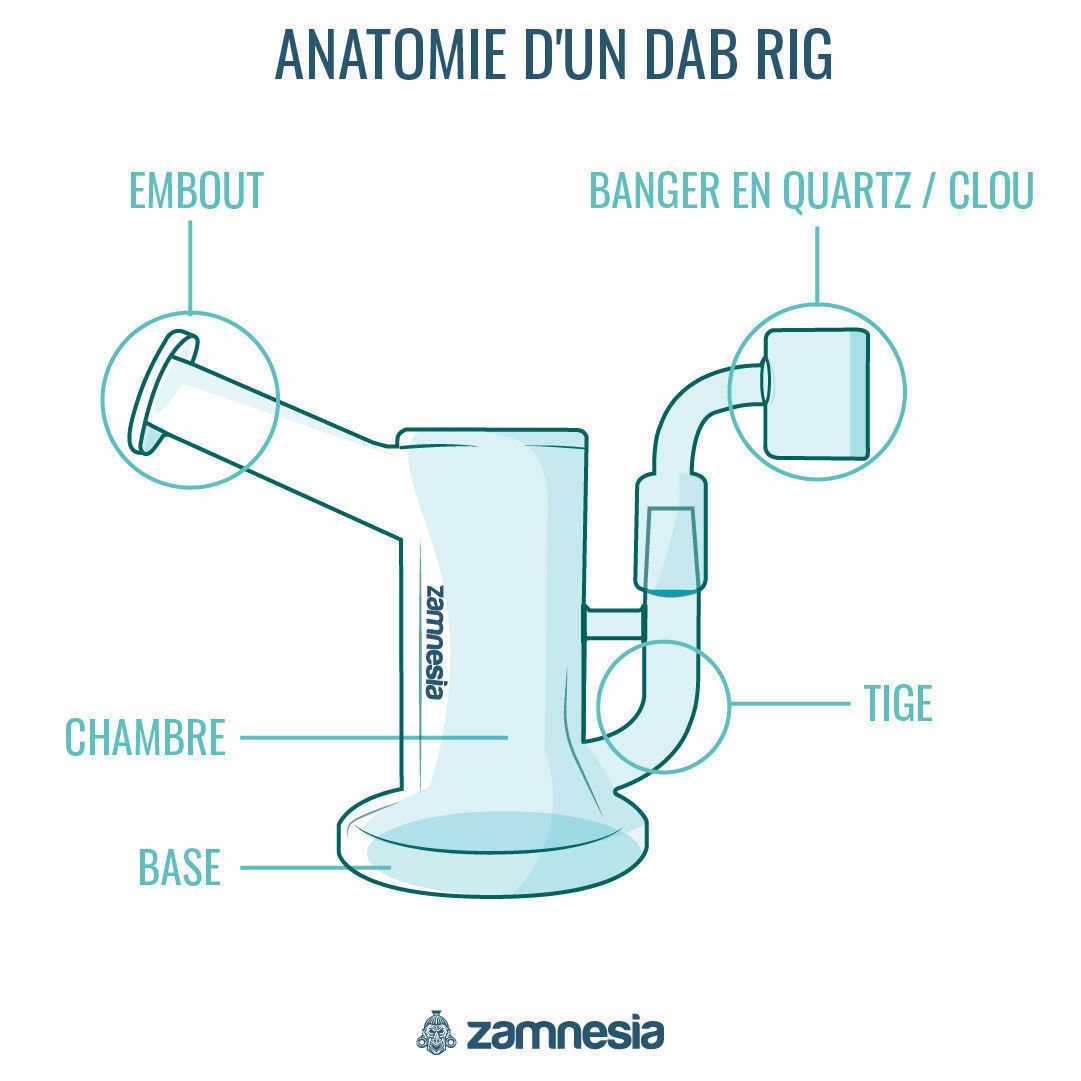 ANATOMIE D'UN DAB RIG

EMBOUT

BANGER EN QUARTZ / CLOU

zamnesia

TIGE

CHAMBRE

BASE

zamnesia